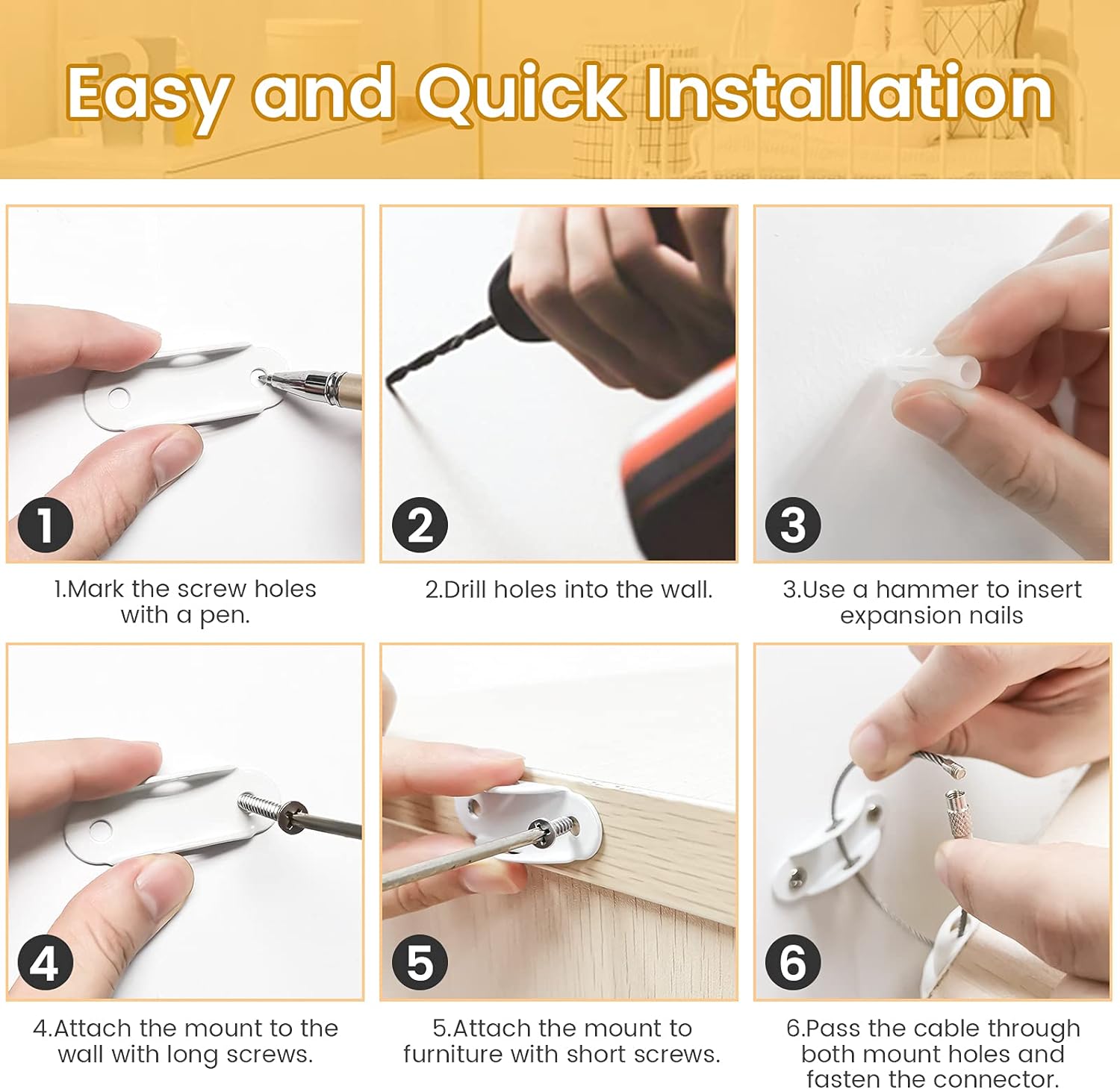 Easy and Quick Installation

1

1.Mark the screw holes with a pen.

2

2.Drill holes into the wall.

3

3.Use a hammer to insert expansion nails

4

4.Attach the mount to the wall with long screws.

5

5.Attach the mount to furniture with short screws.

6

6.Pass the cable through both mount holes and fasten the connector.