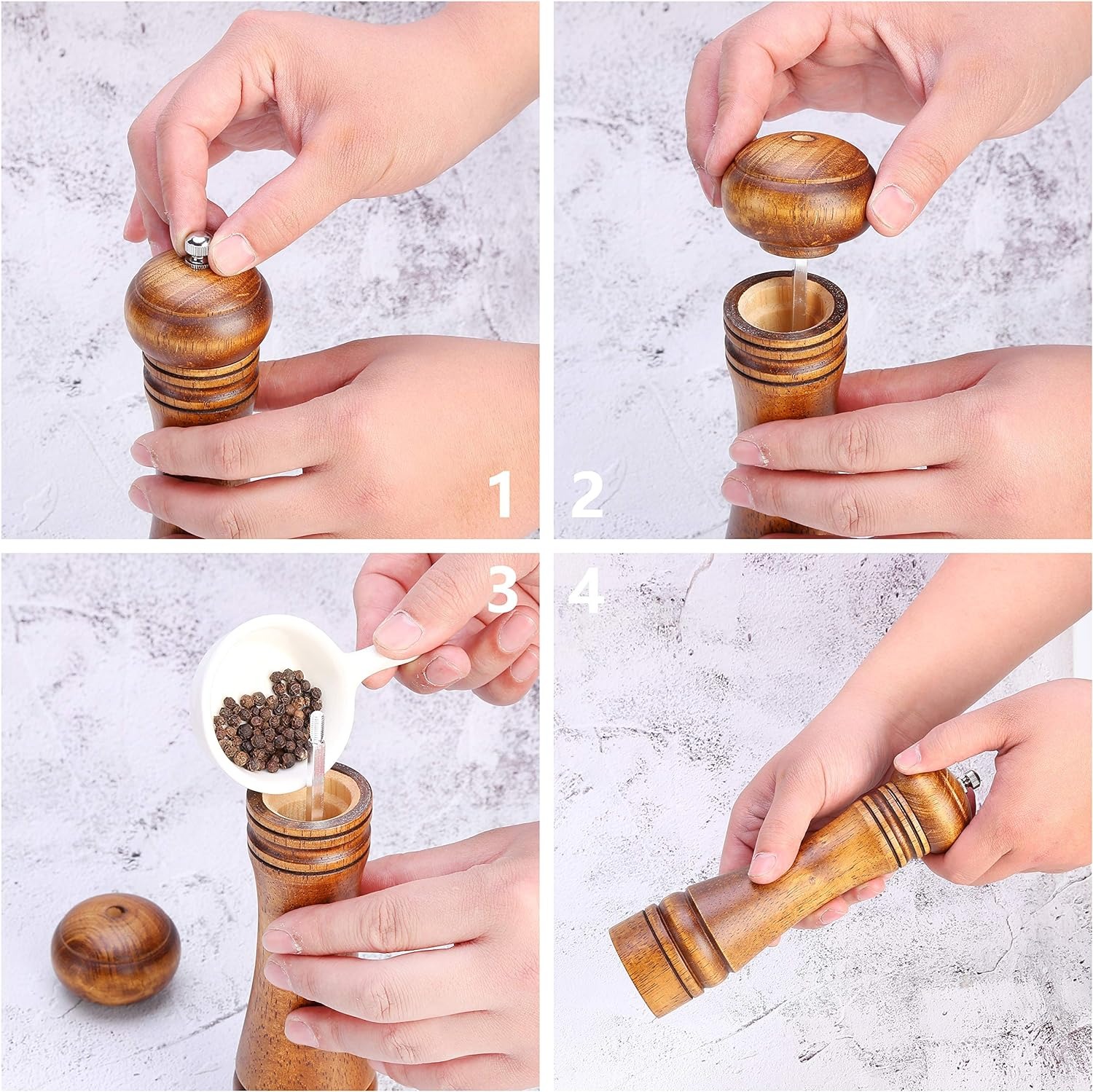 1

2

3

4