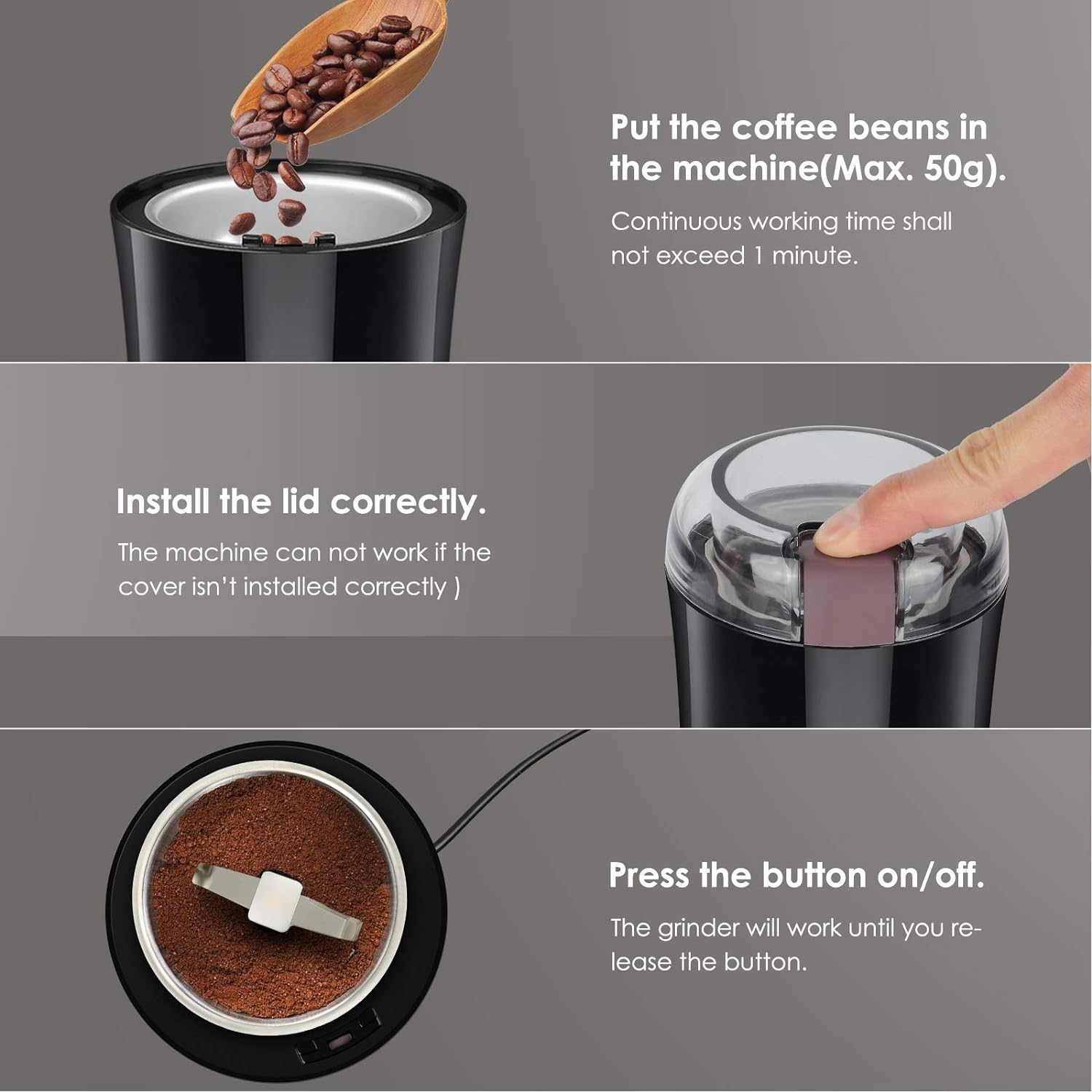 Put the coffee beans in the machine(Max. 50g).

Continuous working time shall not exceed 1 minute.

Install the lid correctly.

The machine can not work if the cover isn't installed correctly )

Press the button on/off.

The grinder will work until you release the button.