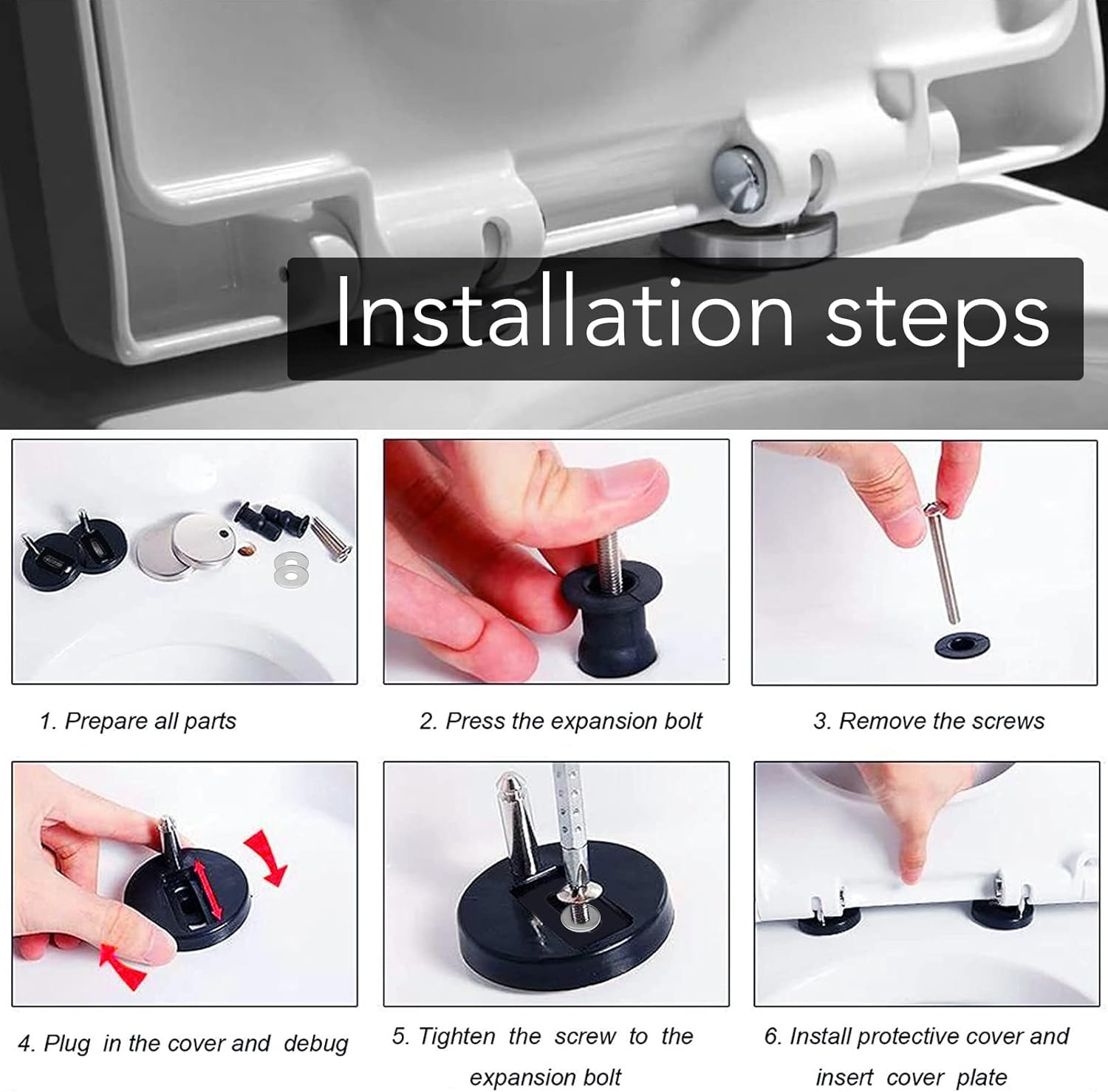 Installation steps

1. Prepare all parts

2. Press the expansion bolt

3. Remove the screws

4. Plug in the cover and debug

5. Tighten the screw to the expansion bolt

6. Install protective cover and insert cover plate