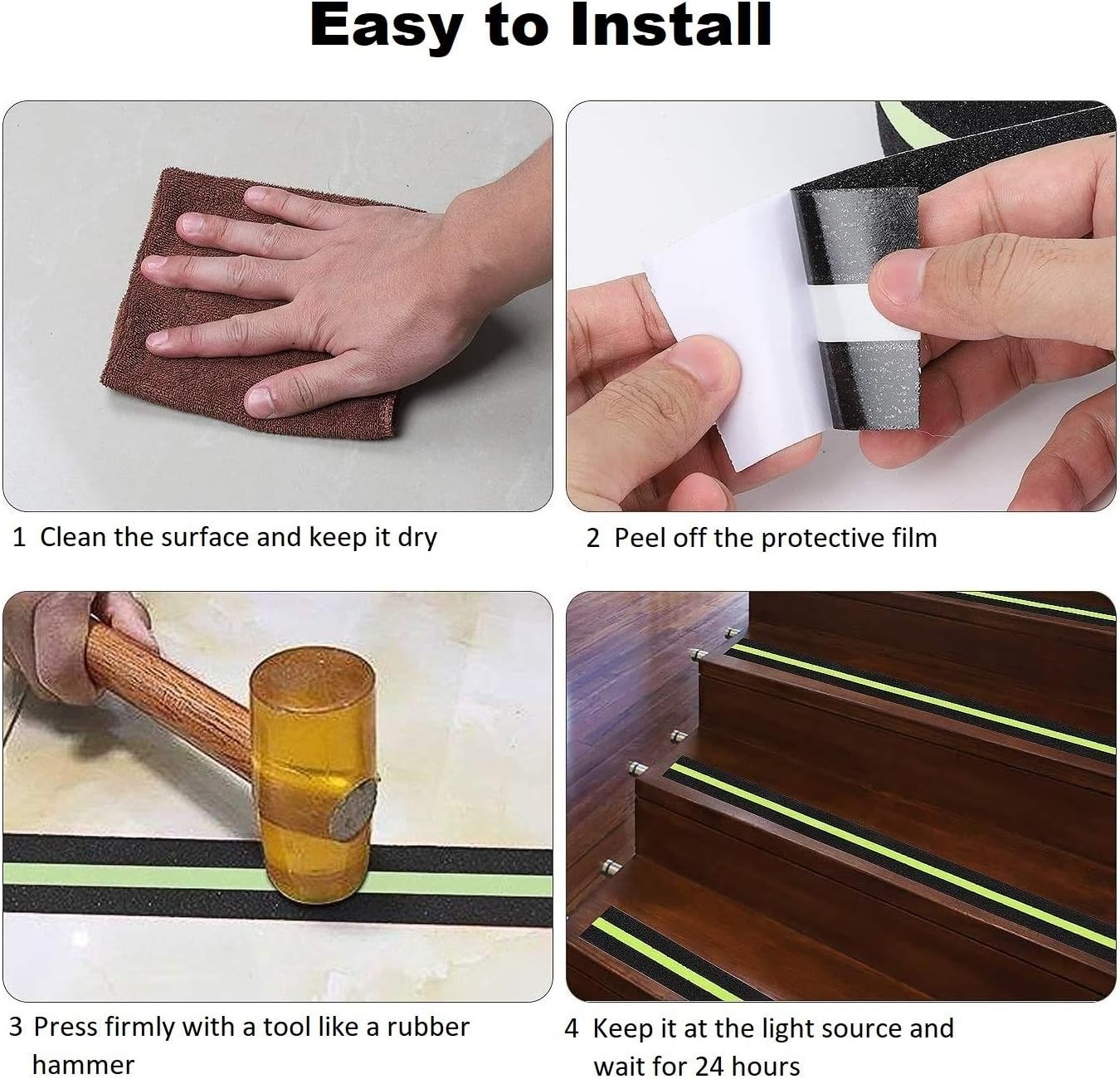 Easy to Install

1 Clean the surface and keep it dry

2 Peel off the protective film

3 Press firmly with a tool like a rubber hammer

4 Keep it at the light source and wait for 24 hours