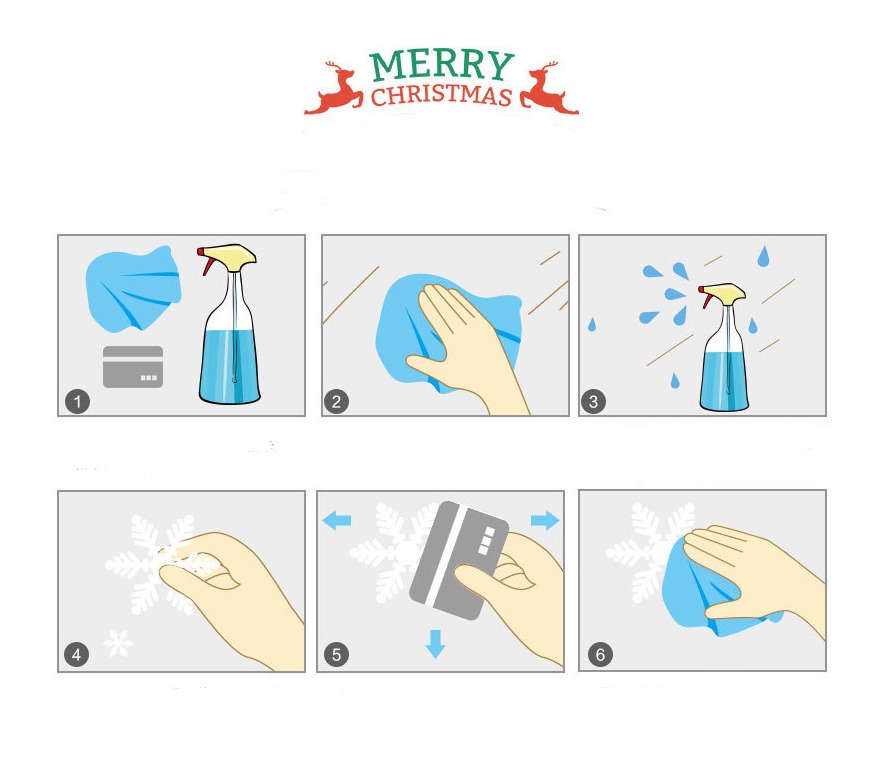 MERRY
CHRISTMAS

1

2

3

4

5

6