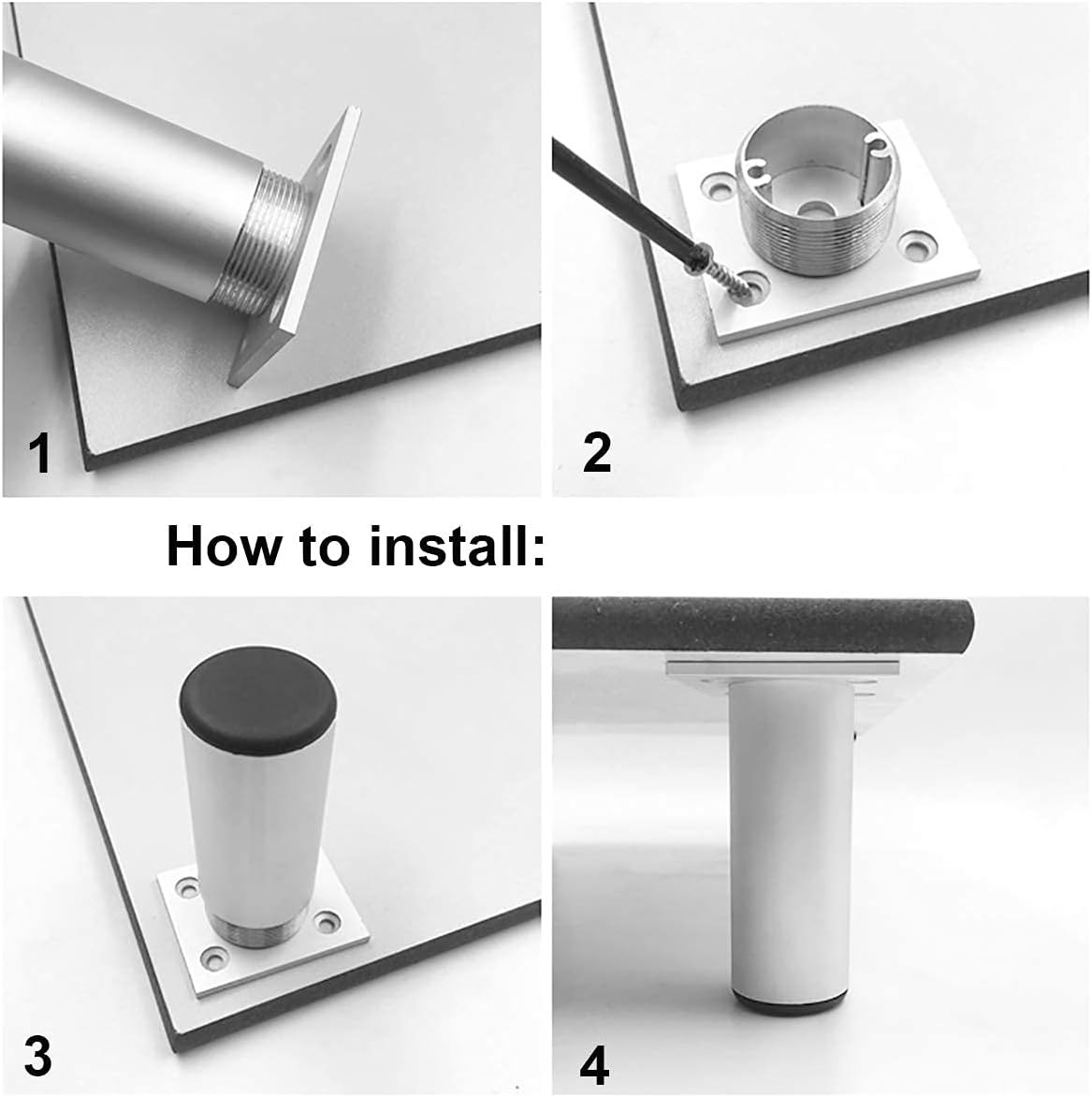 1

2

How to install:

3

4