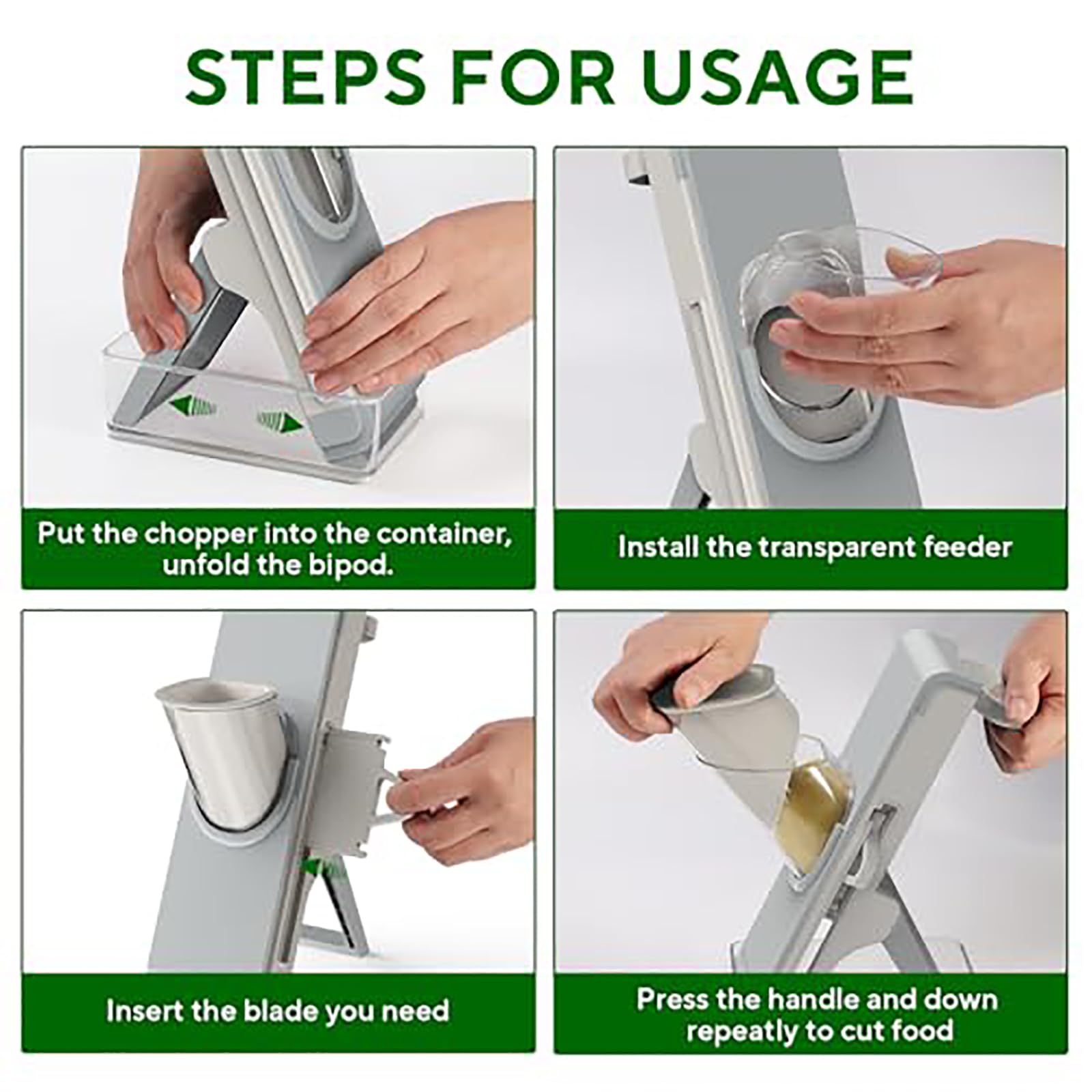 STEPS FOR USAGE

Put the chopper into the container, unfold the bipod.

Install the transparent feeder

Insert the blade you need

Press the handle and down repeatly to cut food