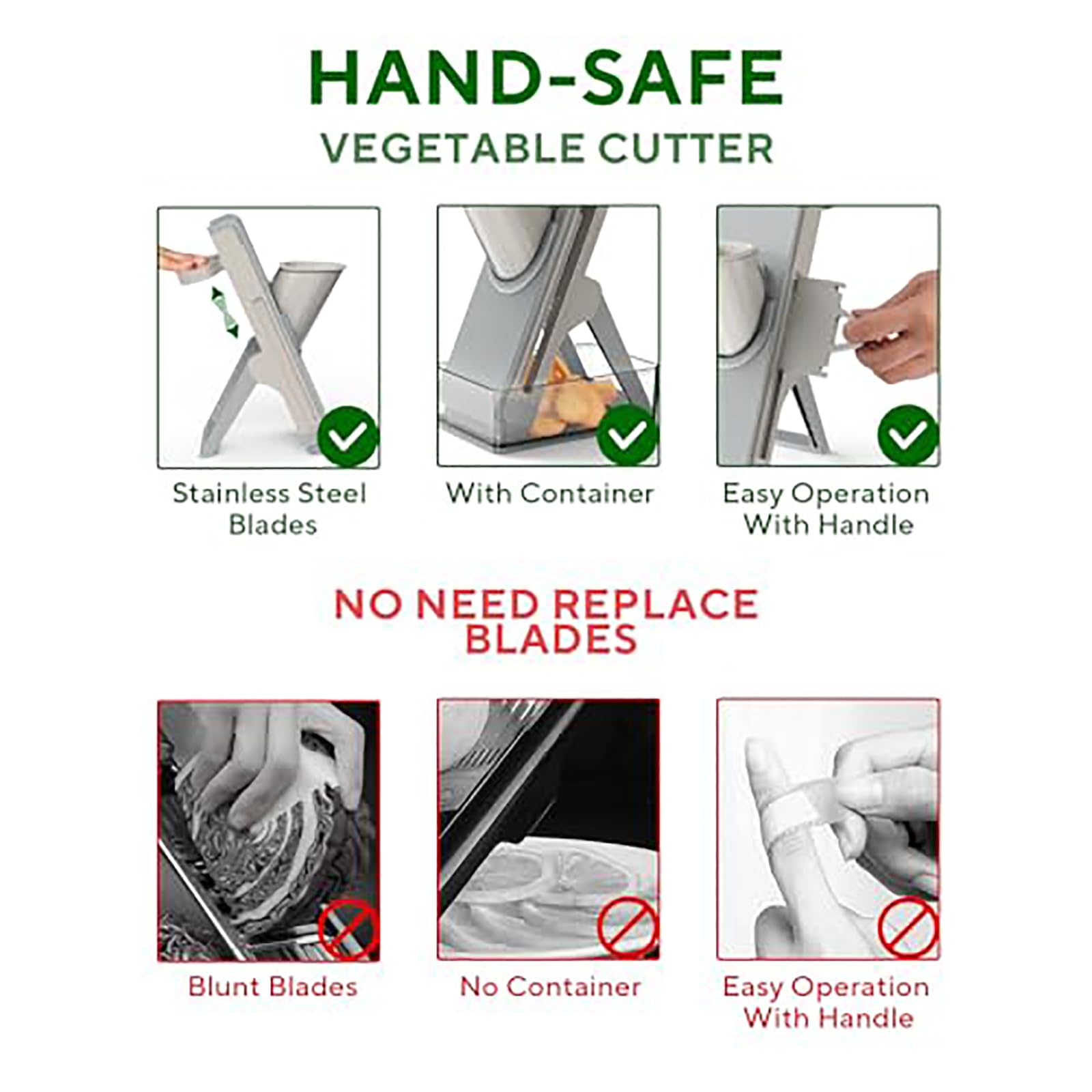 HAND-SAFE
VEGETABLE CUTTER

Stainless Steel Blades

With Container

Easy Operation With Handle

NO NEED REPLACE BLADES

Blunt Blades

No Container

Easy Operation With Handle