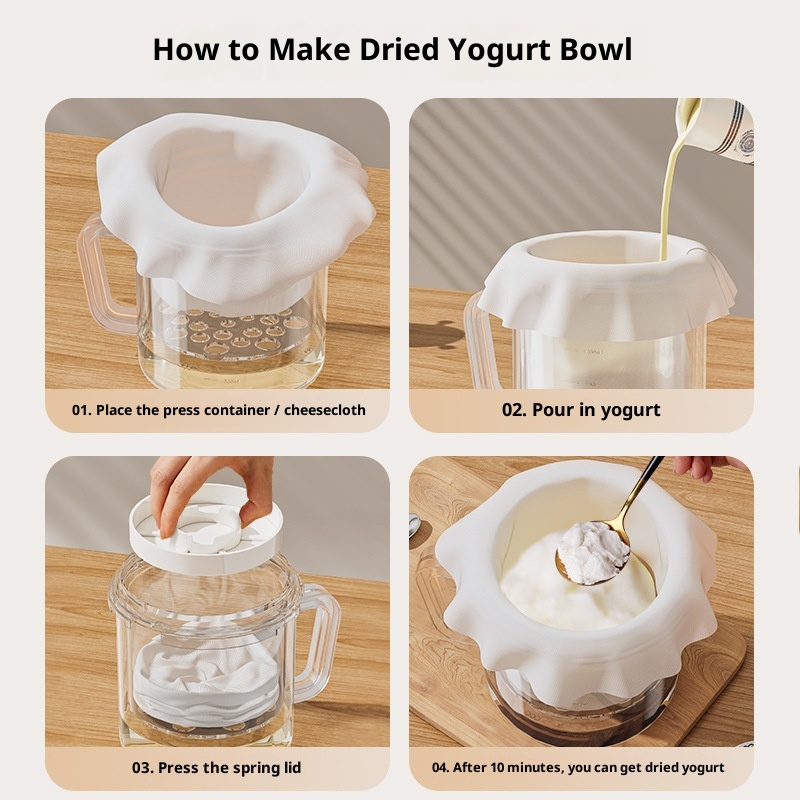 How to Make Dried Yogurt Bowl

01. Place the press container / cheesecloth

02. Pour in yogurt

03. Press the spring lid

04. After 10 minutes, you can get dried yogurt