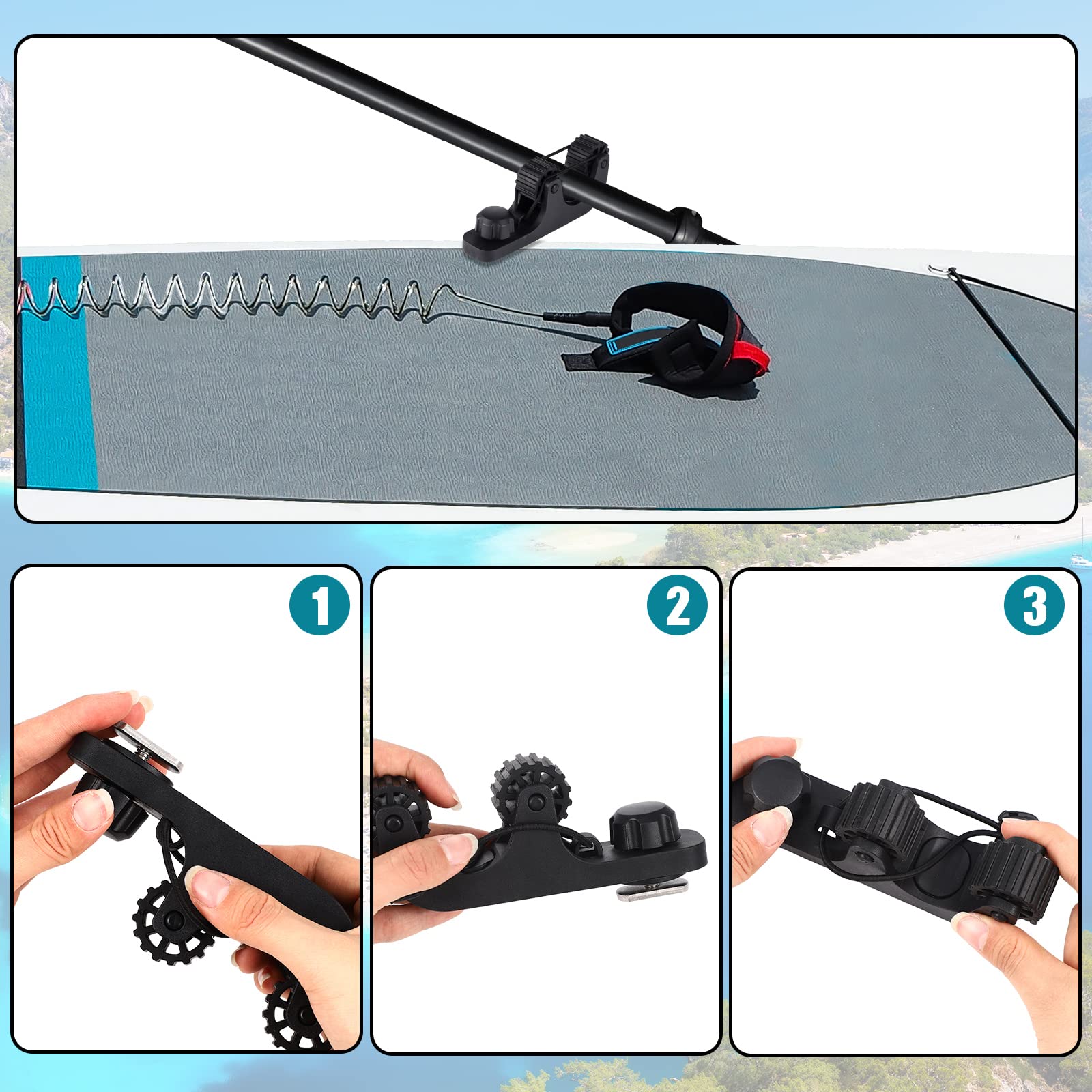 1

2

3