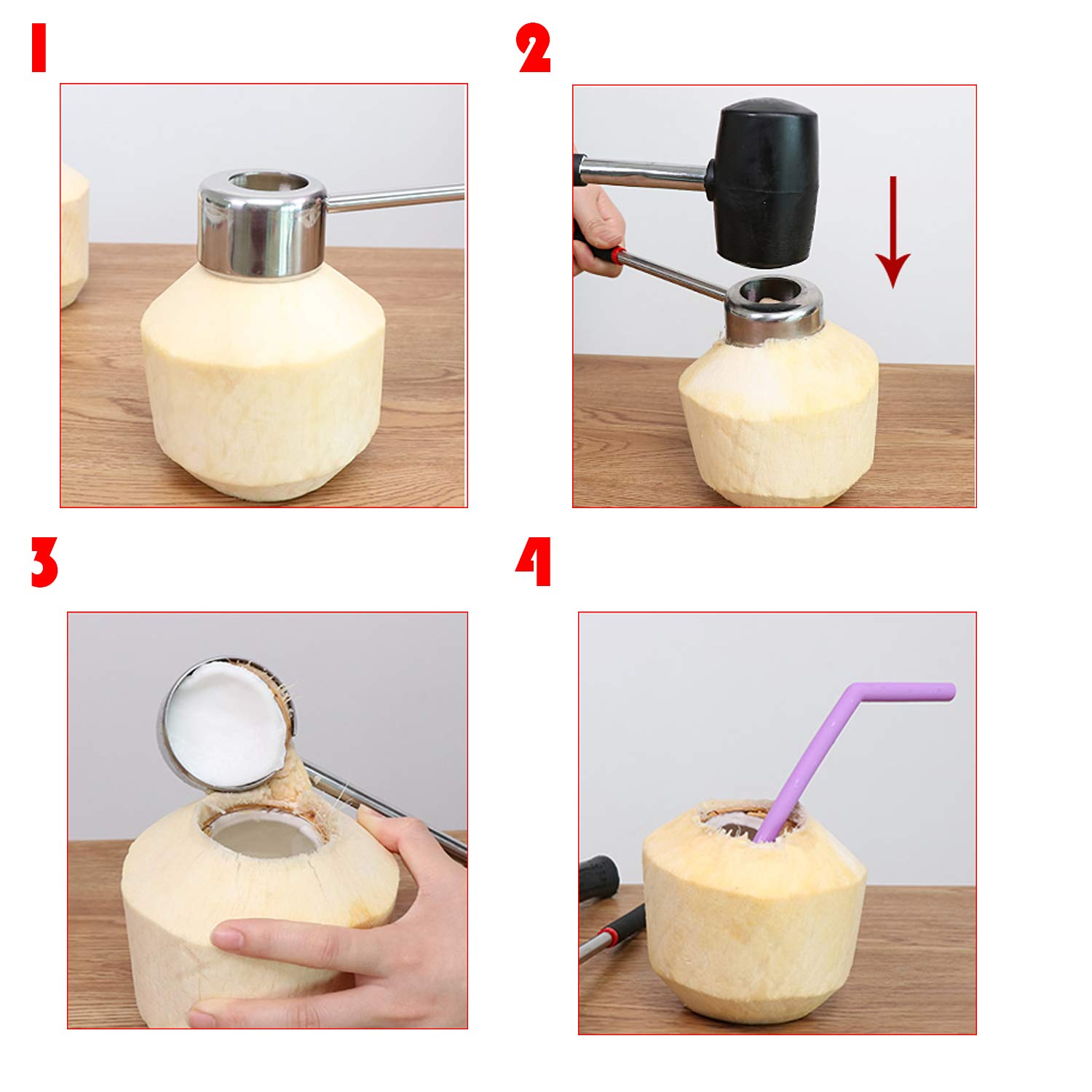 1

2

3

4